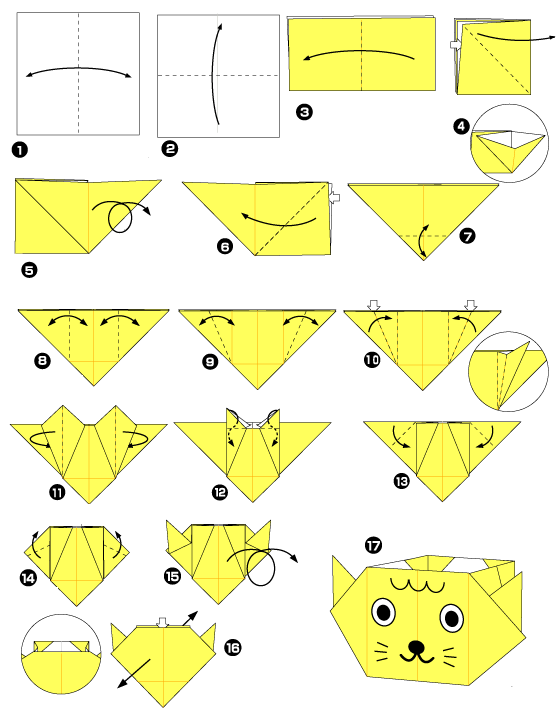 1
2
3
4
5
6
7
8
9
10
11
12
13
14
15
16
17